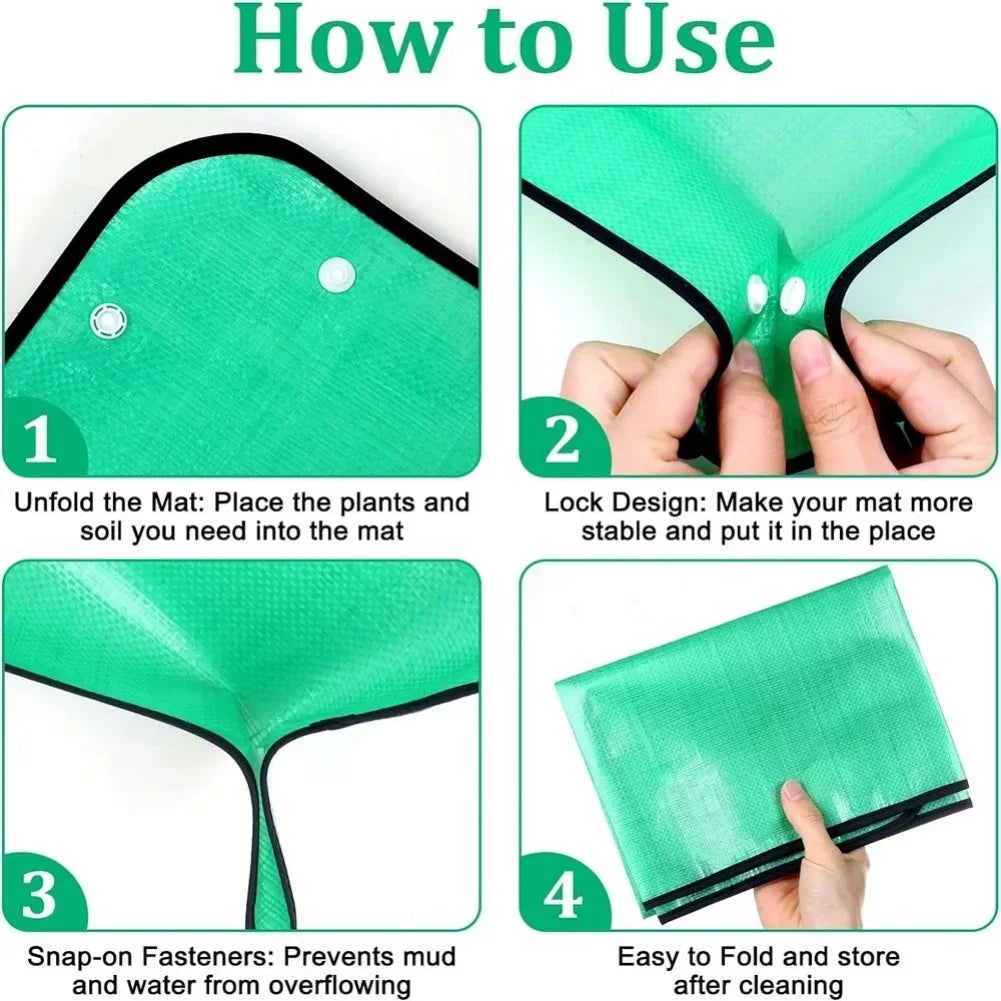 How to Use

1

Unfold the Mat: Place the plants and soil you need into the mat

2

Lock Design: Make your mat more stable and put it in the place

3

Snap-on Fasteners: Prevents mud and water from overflowing

4

Easy to Fold and store after cleaning