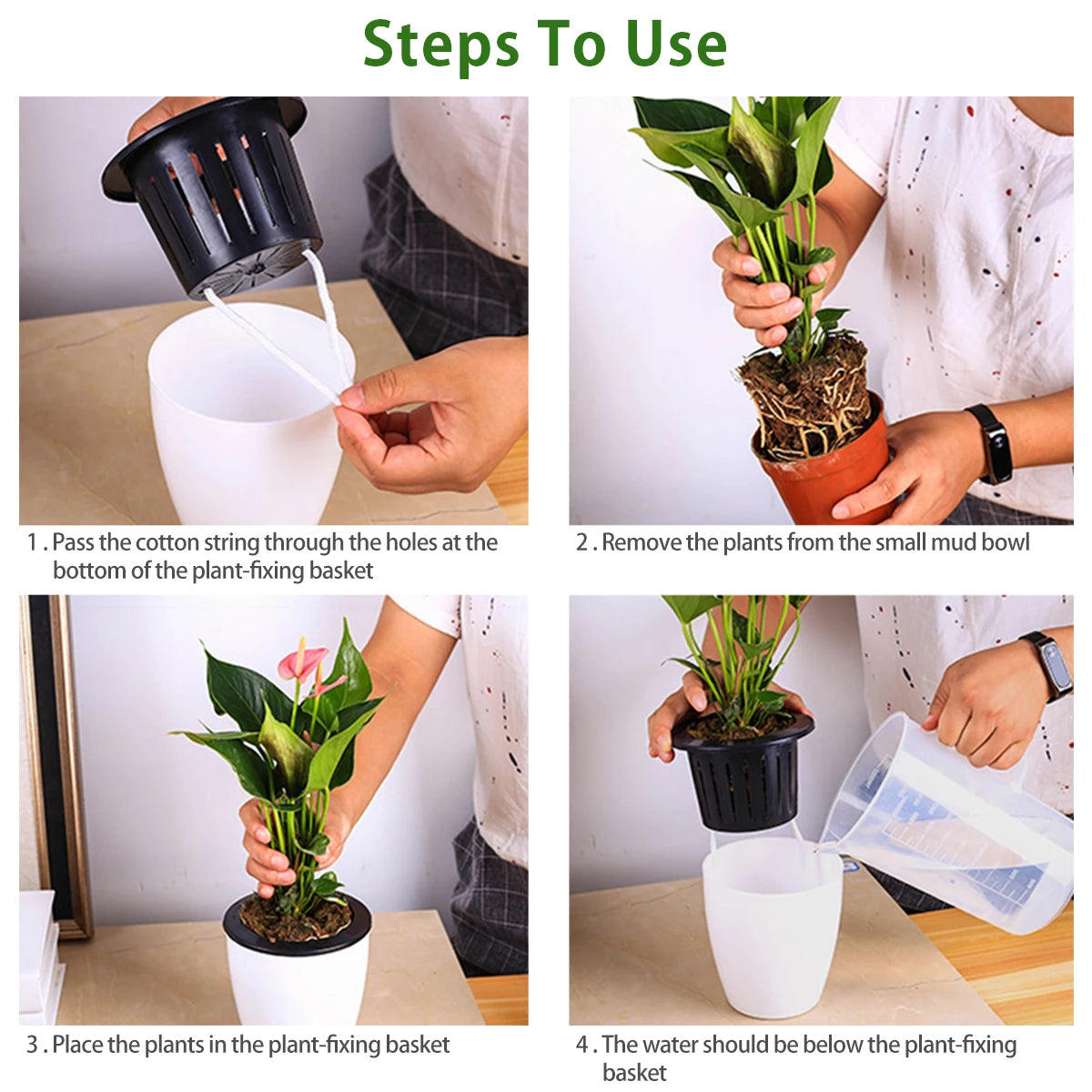 Steps To Use

1 . Pass the cotton string through the holes at the bottom of the plant-fixing basket

2 . Remove the plants from the small mud bowl

3 . Place the plants in the plant-fixing basket

4 . The water should be below the plant-fixing basket